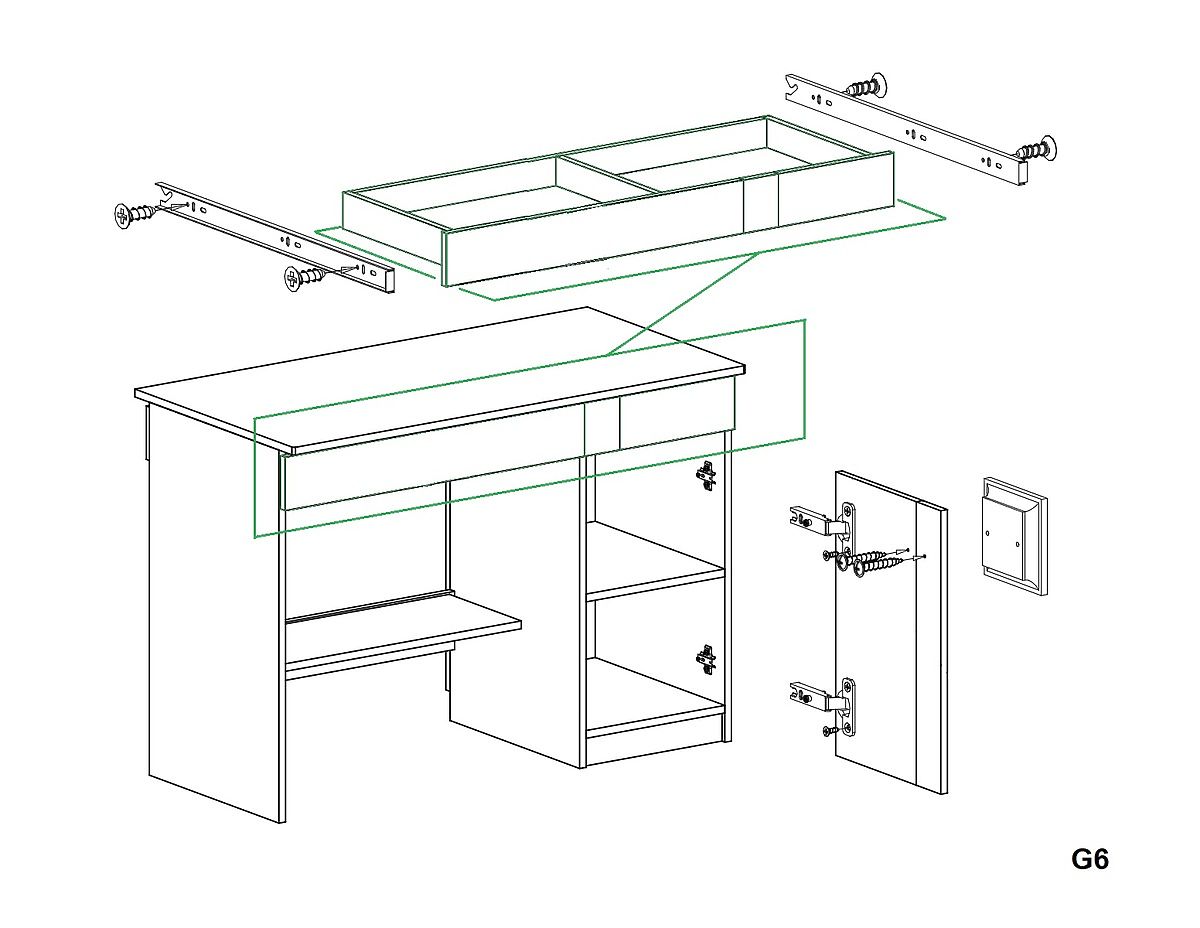 G6