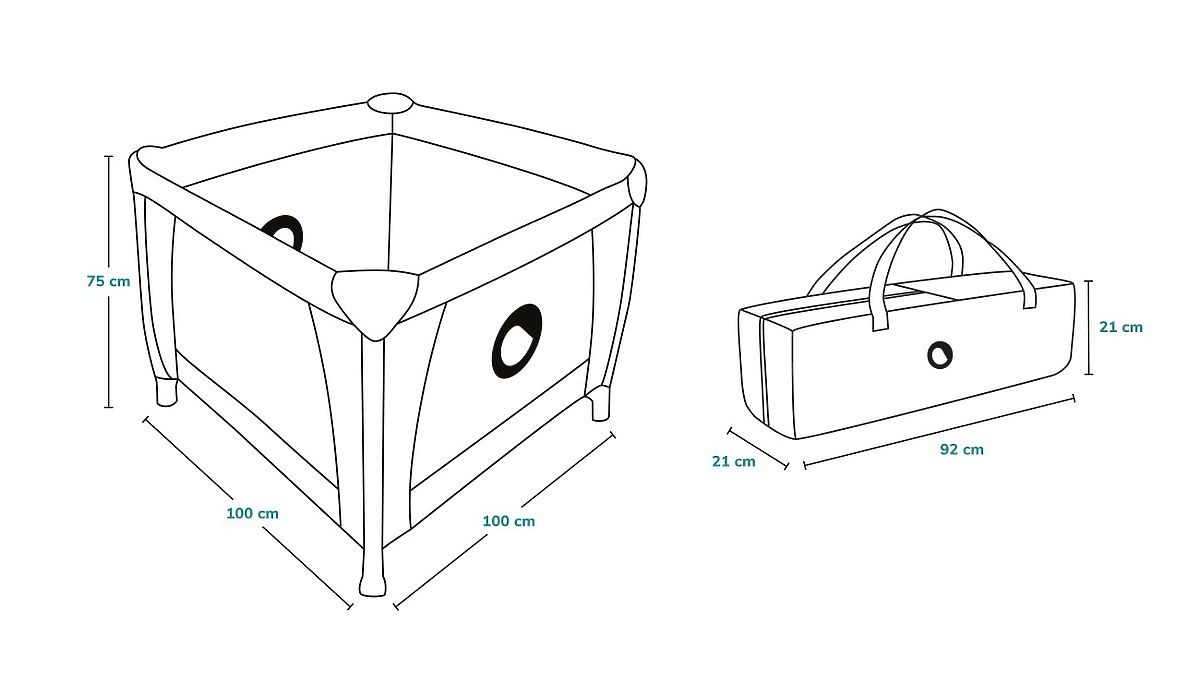 75 cm

100 cm

100 cm

21 cm

21 cm

92 cm