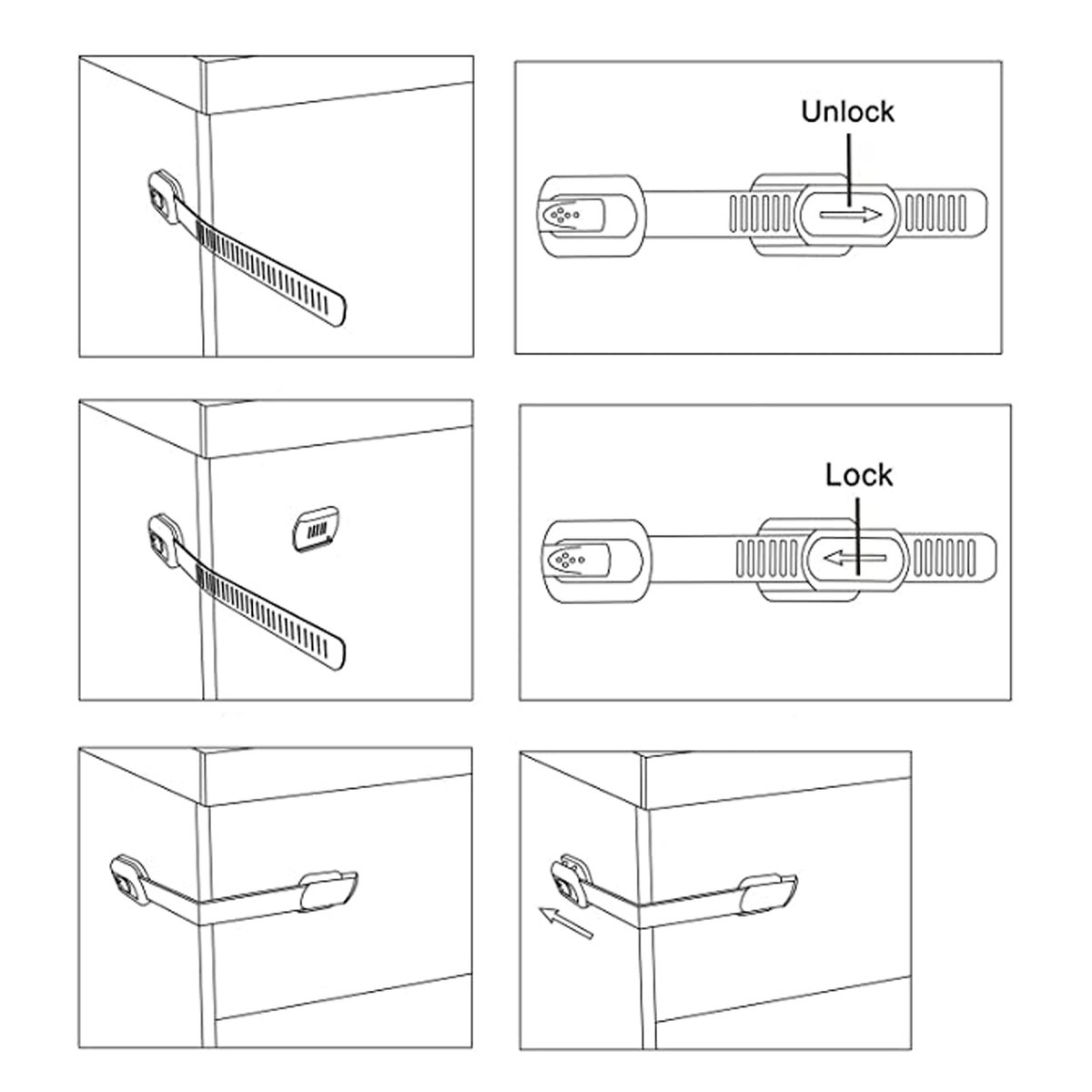 Unlock

Lock